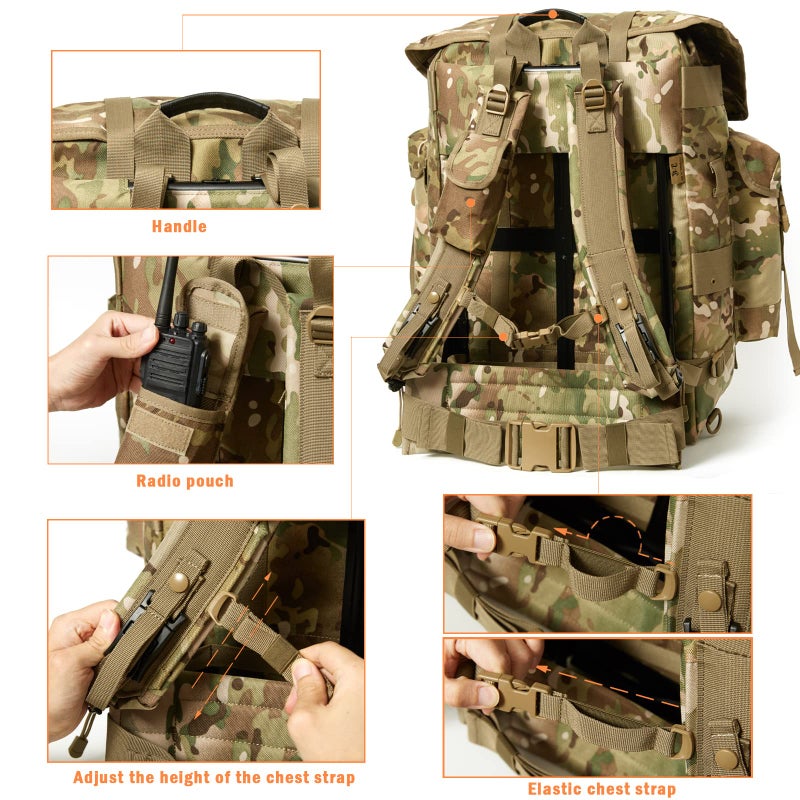 Handle

Radio pouch

Adjust the height of the chest strap

Elastic chest strap